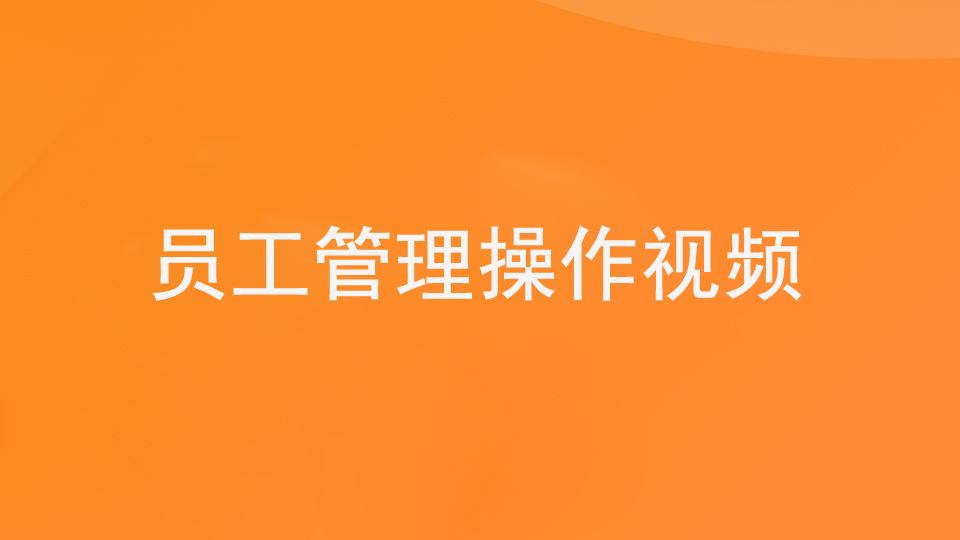 员工管理操作视频